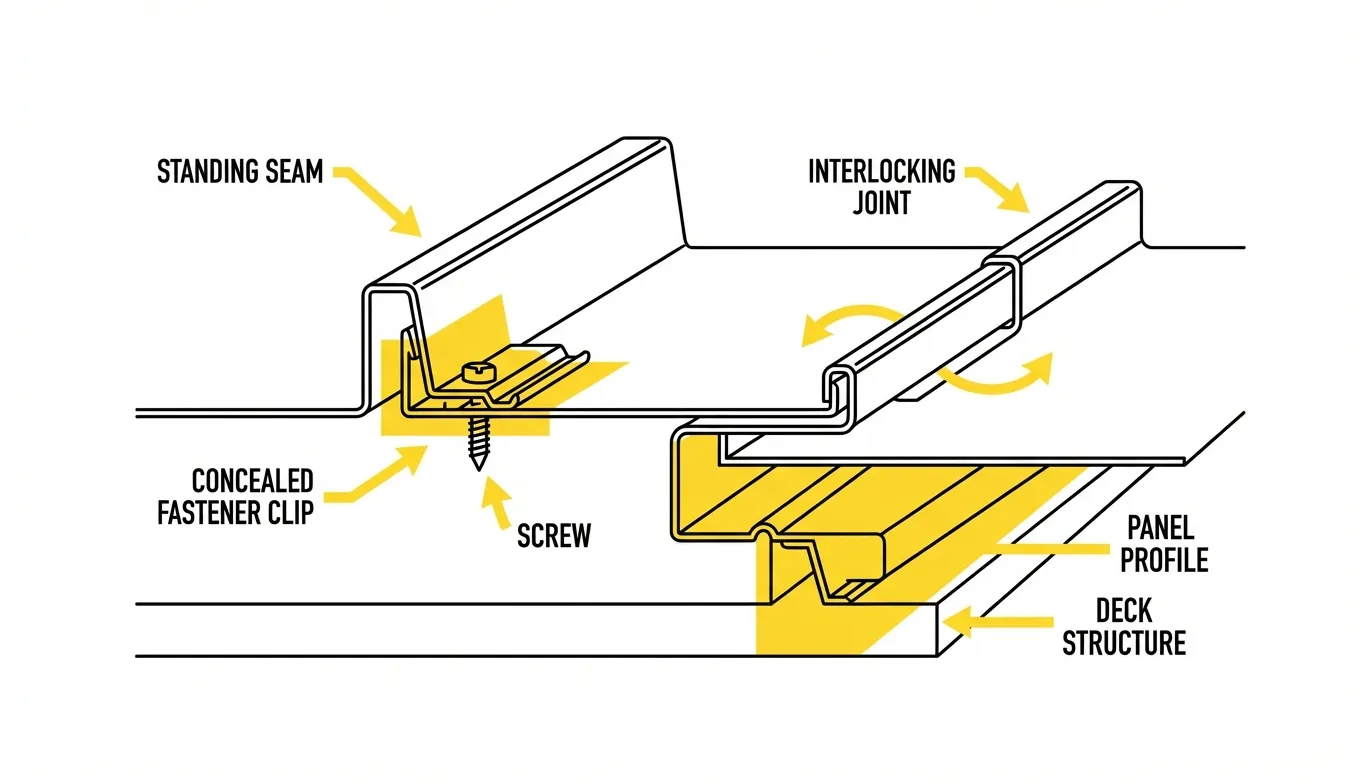 STANDING SEAM

INTERLOCKING JOINT

CONCEALED FASTENER CLIP

SCREW

PANEL PROFILE

DECK STRUCTURE