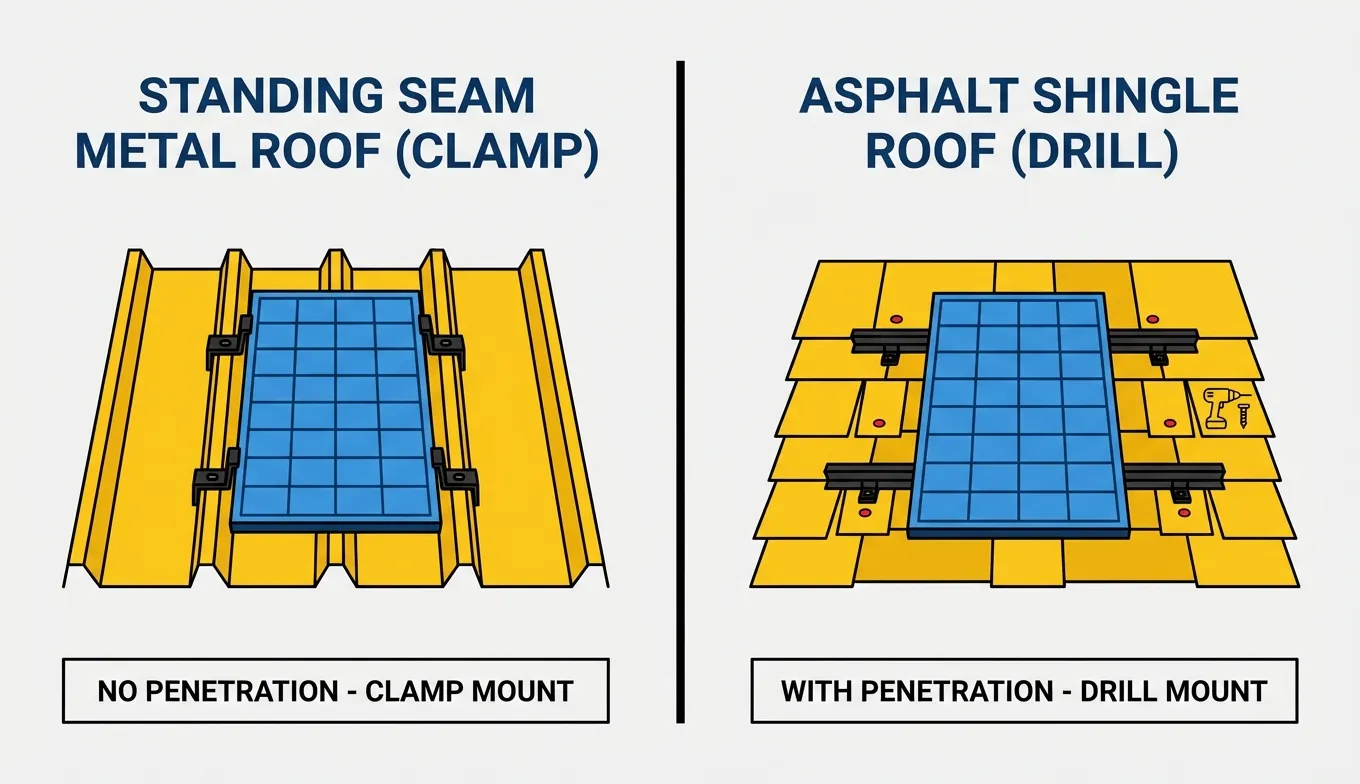 STANDING SEAM METAL ROOF (CLAMP)

NO PENETRATION - CLAMP MOUNT

ASPHALT SHINGLE ROOF (DRILL)

WITH PENETRATION - DRILL MOUNT