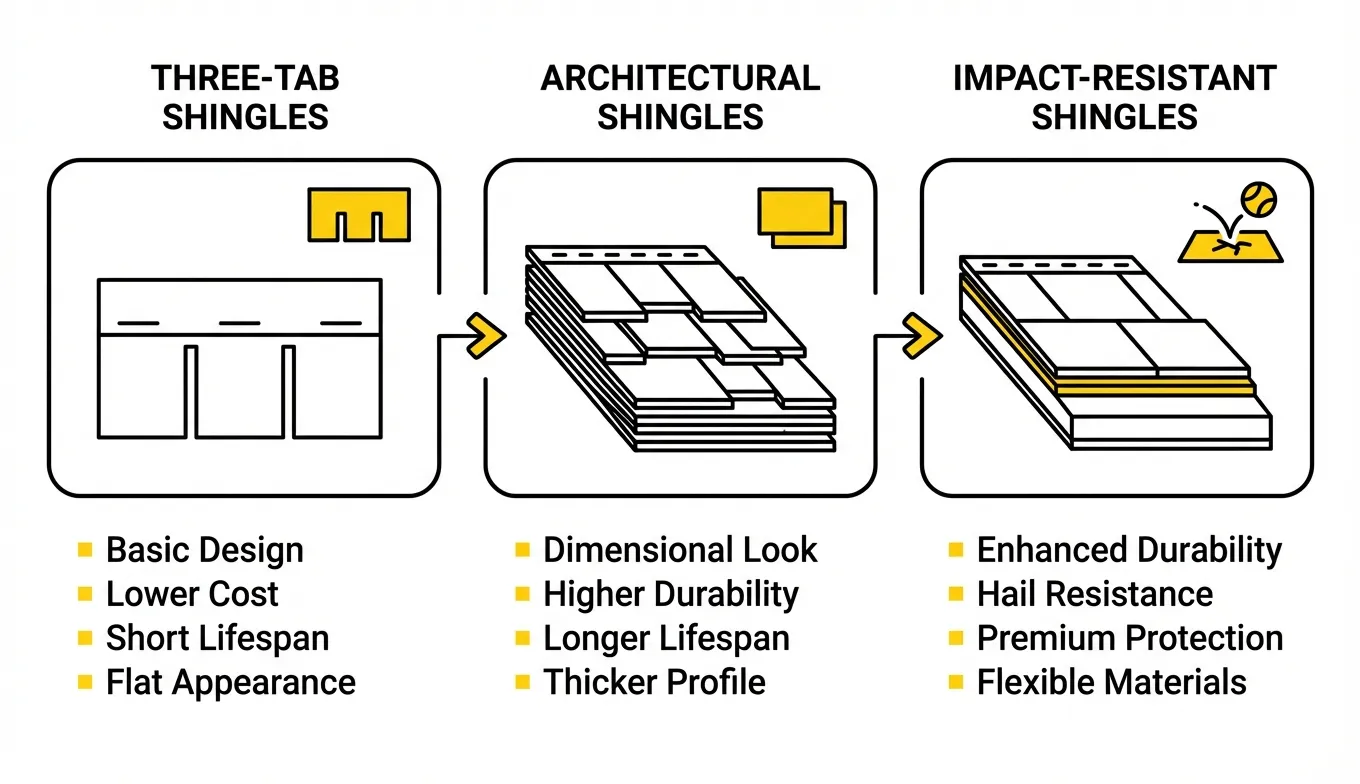 THREE-TAB SHINGLES

- Basic Design
- Lower Cost
- Short Lifespan
- Flat Appearance

ARCHITECTURAL SHINGLES

- Dimensional Look
- Higher Durability
- Longer Lifespan
- Thicker Profile

IMPACT-RESISTANT SHINGLES

- Enhanced Durability
- Hail Resistance
- Premium Protection
- Flexible Materials